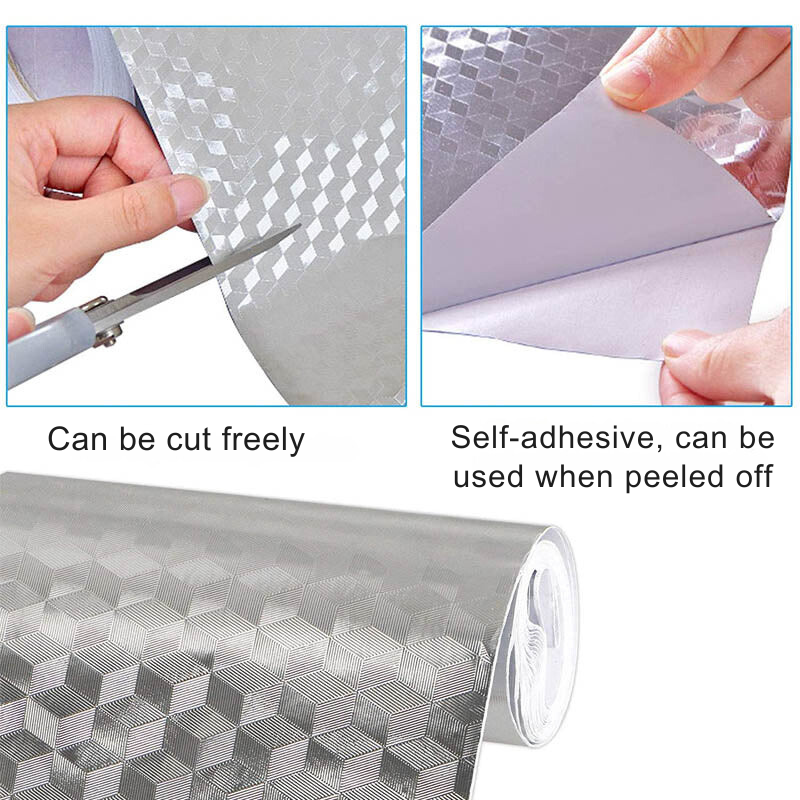 Can be cut freely

Self-adhesive, can be used when peeled off